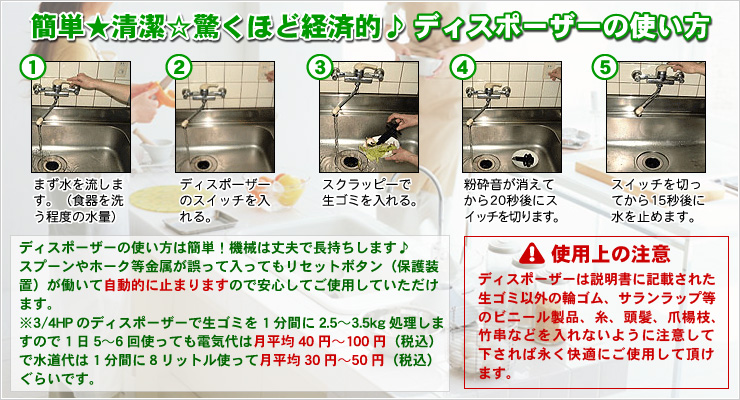 簡単★清潔☆驚くほど経済的♪ ディスポーザーの使い方

1
まず水を流します。（食器を洗う程度の水量）

2
ディスポーザーのスイッチを入れる。

3
スクラッピーで生ゴミを入れる。

4
粉砕音が消えてから20秒後にスイッチを切ります。

5
スイッチを切ってから15秒後に水を止めます。

ディスポーザーの使い方は簡単！機械は丈夫で長持ちします♪
スプーンやホーク等金属が誤って入ってもリセットボタン（保護装置）が働いて自動的に止まりますので安心してご使用していただけます。
※3/4HPのディスポーザーで生ゴミを1分間に2.5～3.5kg処理しますので1日5～6回使っても電気代は月平均40円～100円（税込）で水道代は1分間に8リットル使って月平均30円～50円（税込）ぐらいです。

使用上の注意
ディスポーザーは説明書に記載された生ゴミ以外の輪ゴム、サランラップ等のビニール製品、糸、頭髪、爪楊枝、竹串などを入れないように注意して下されば永く快適にご使用して頂けます。